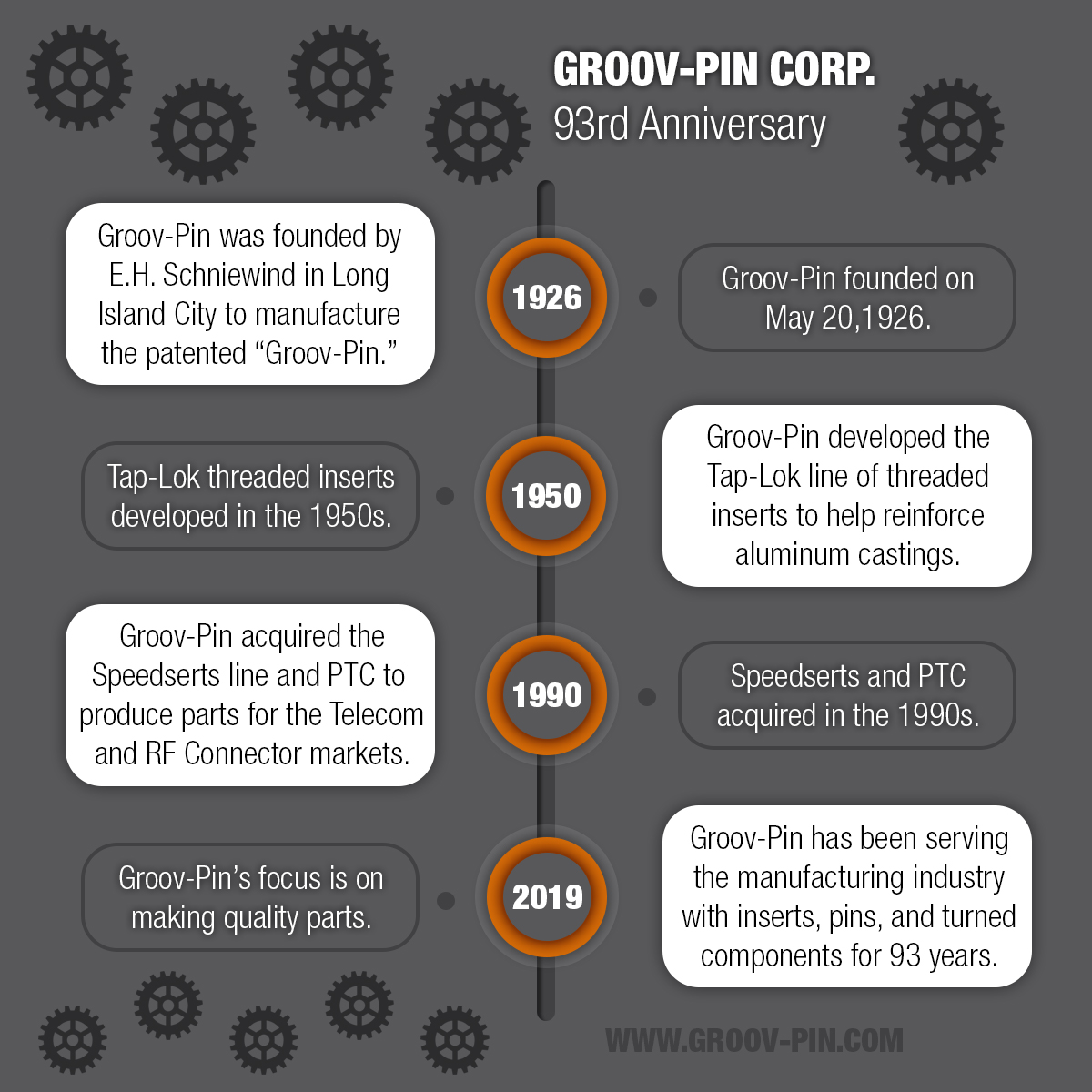 GROOV-PIN CORP.
93rd Anniversary

Groov-Pin was founded by E.H. Schniewind in Long Island City to manufacture the patented “Groov-Pin.”

1926

Groov-Pin founded on May 20,1926.

Tap-Lok threaded inserts developed in the 1950s.

1950

Groov-Pin developed the Tap-Lok line of threaded inserts to help reinforce aluminum castings.

Groov-Pin acquired the Speedserts line and PTC to produce parts for the Telecom and RF Connector markets.

1990

Speedserts and PTC acquired in the 1990s.

Groov-Pin’s focus is on making quality parts.

2019

Groov-Pin has been serving the manufacturing industry with inserts, pins, and turned components for 93 years.

WWW.GROOV-PIN.COM